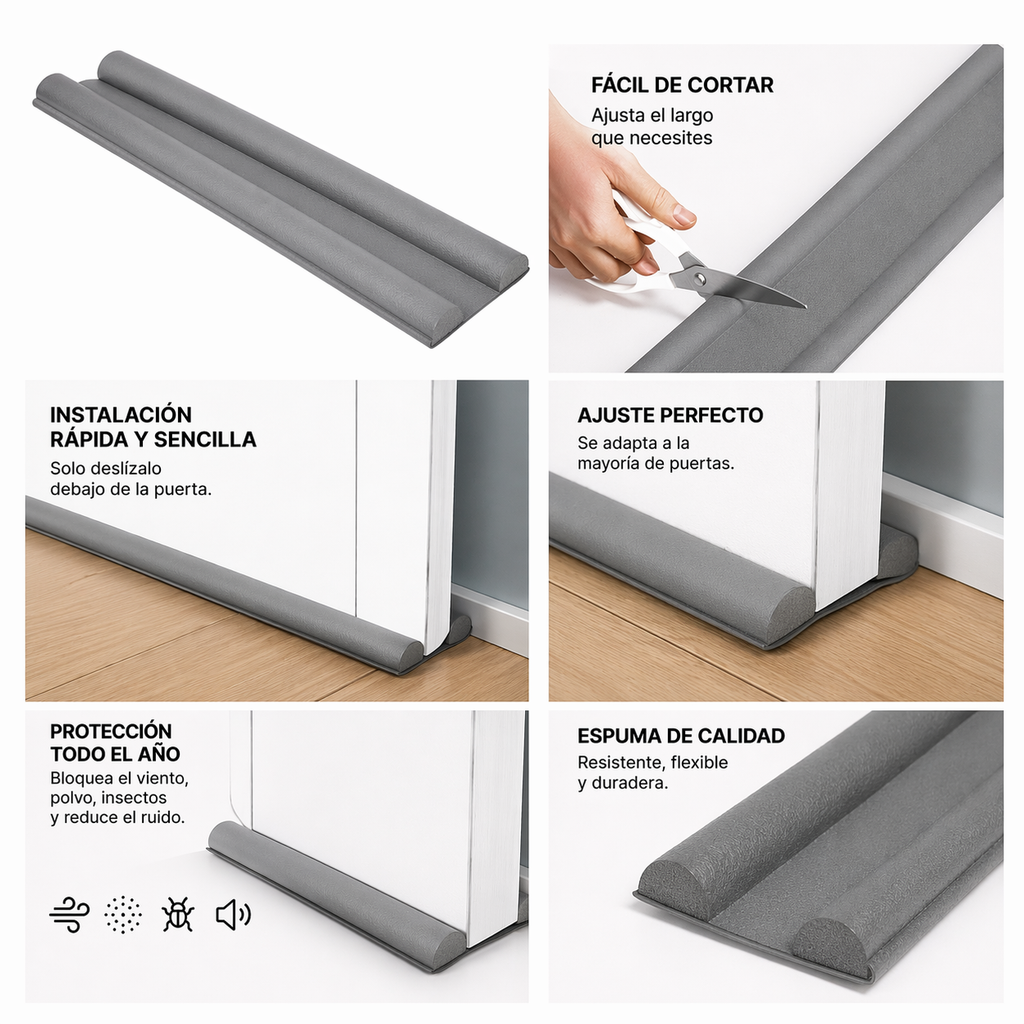 FÁCIL DE CORTAR
Ajusta el largo que necesites

INSTALACIÓN RÁPIDA Y SENCILLA
Solo deslízalo debajo de la puerta.

AJUSTE PERFECTO
Se adapta a la mayoría de puertas.

PROTECCIÓN TODO EL AÑO
Bloquea el viento, polvo, insectos y reduce el ruido.

ESPUMA DE CALIDAD
Resistente, flexible y duradera.